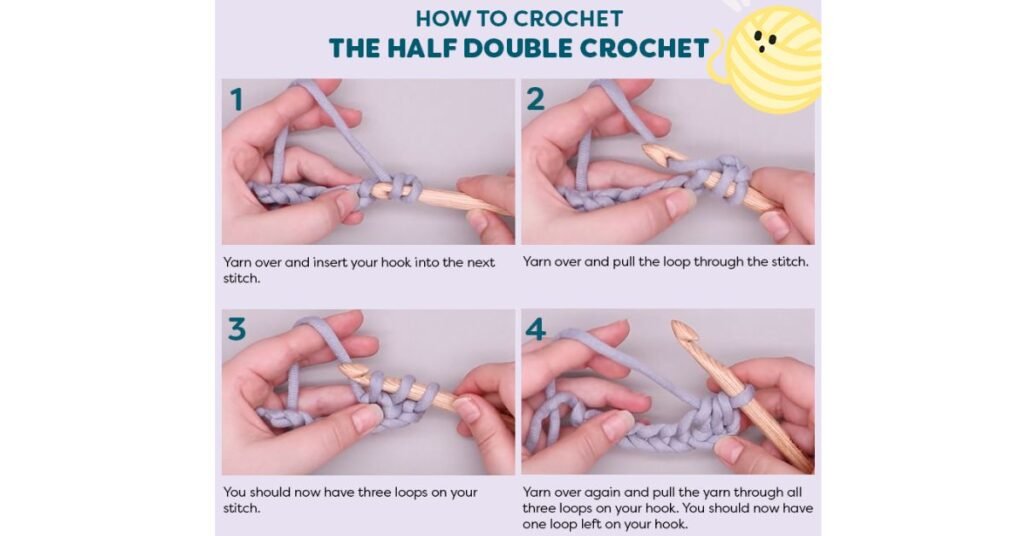 HOW TO CROCHET
THE HALF DOUBLE CROCHET

1

Yarn over and insert your hook into the next stitch.

2

Yarn over and pull the loop through the stitch.

3

You should now have three loops on your stitch.

4

Yarn over again and pull the yarn through all three loops on your hook. You should now have one loop left on your hook.